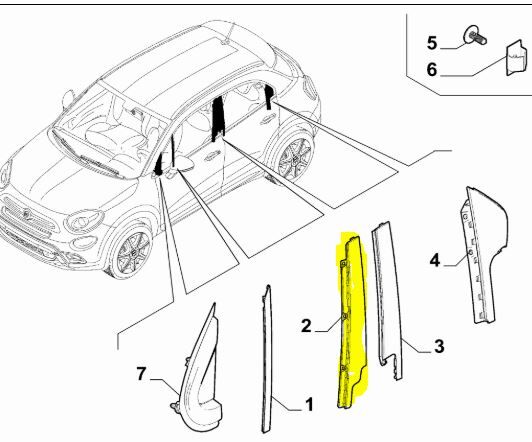 5
6
4
2
3
7
1